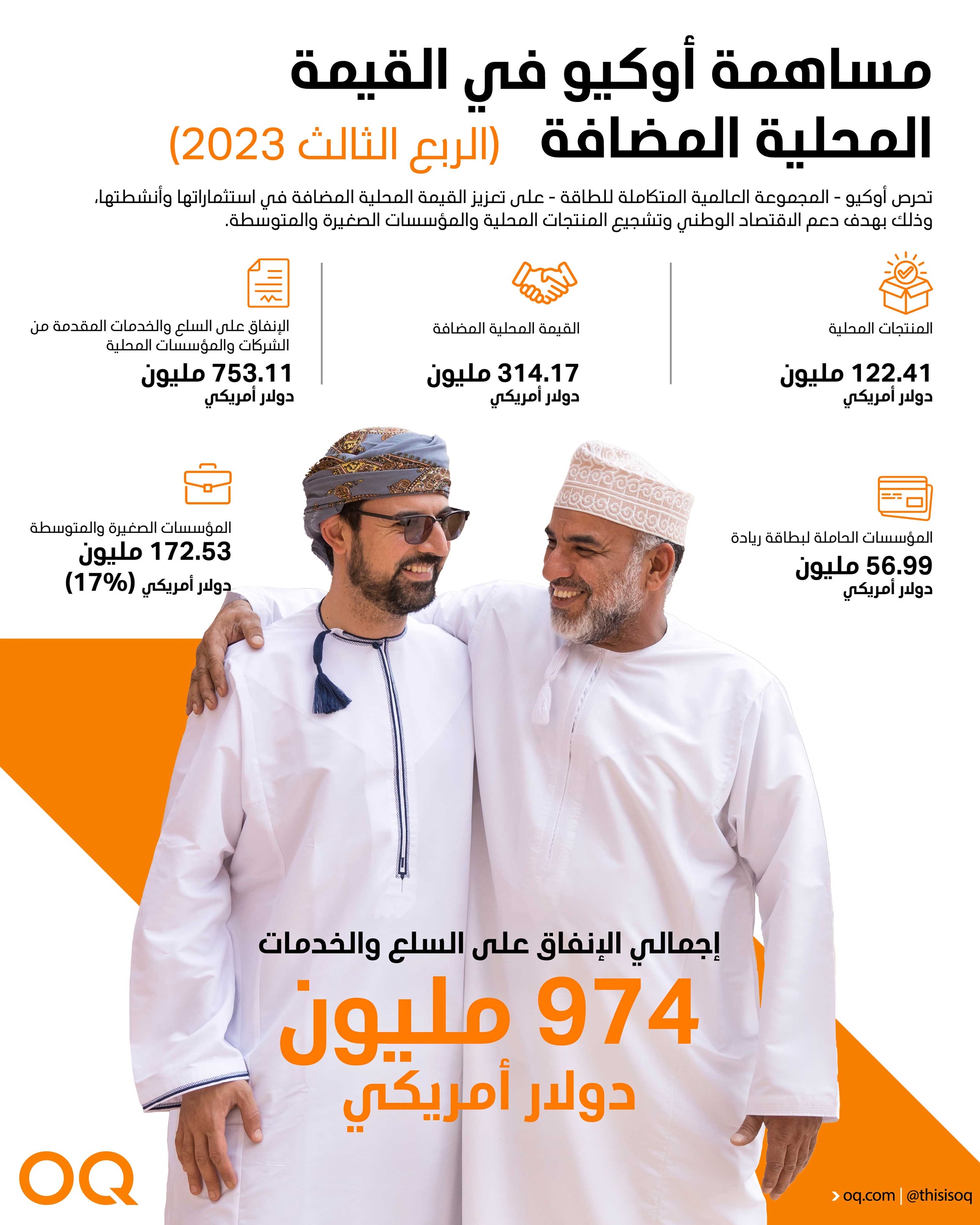 مساهمة أوكيو في القيمة المحلية المضافة (الربع الثالث 2023)

تحرص أوكيو - المجموعة العالمية المتكاملة للطاقة - على تعزيز القيمة المحلية المضافة في استثماراتها وأنشطتها، وذلك بهدف دعم الاقتصاد الوطني وتشجيع المنتجات المحلية والمؤسسات الصغيرة والمتوسطة.

المنتجات المحلية
122.41 مليون
دولار أمريكي

القيمة المحلية المضافة
314.17 مليون
دولار أمريكي

الإنفاق على السلع والخدمات المقدمة من الشركات والمؤسسات المحلية
753.11 مليون
دولار أمريكي

المؤسسات الحاملة لبطاقة ريادة
56.99 مليون
دولار أمريكي

المؤسسات الصغيرة والمتوسطة
172.53 مليون
دولار أمريكي (17%)

إجمالي الإنفاق على السلع والخدمات
974 مليون
دولار أمريكي

OQ

oq.com | @thisisoq